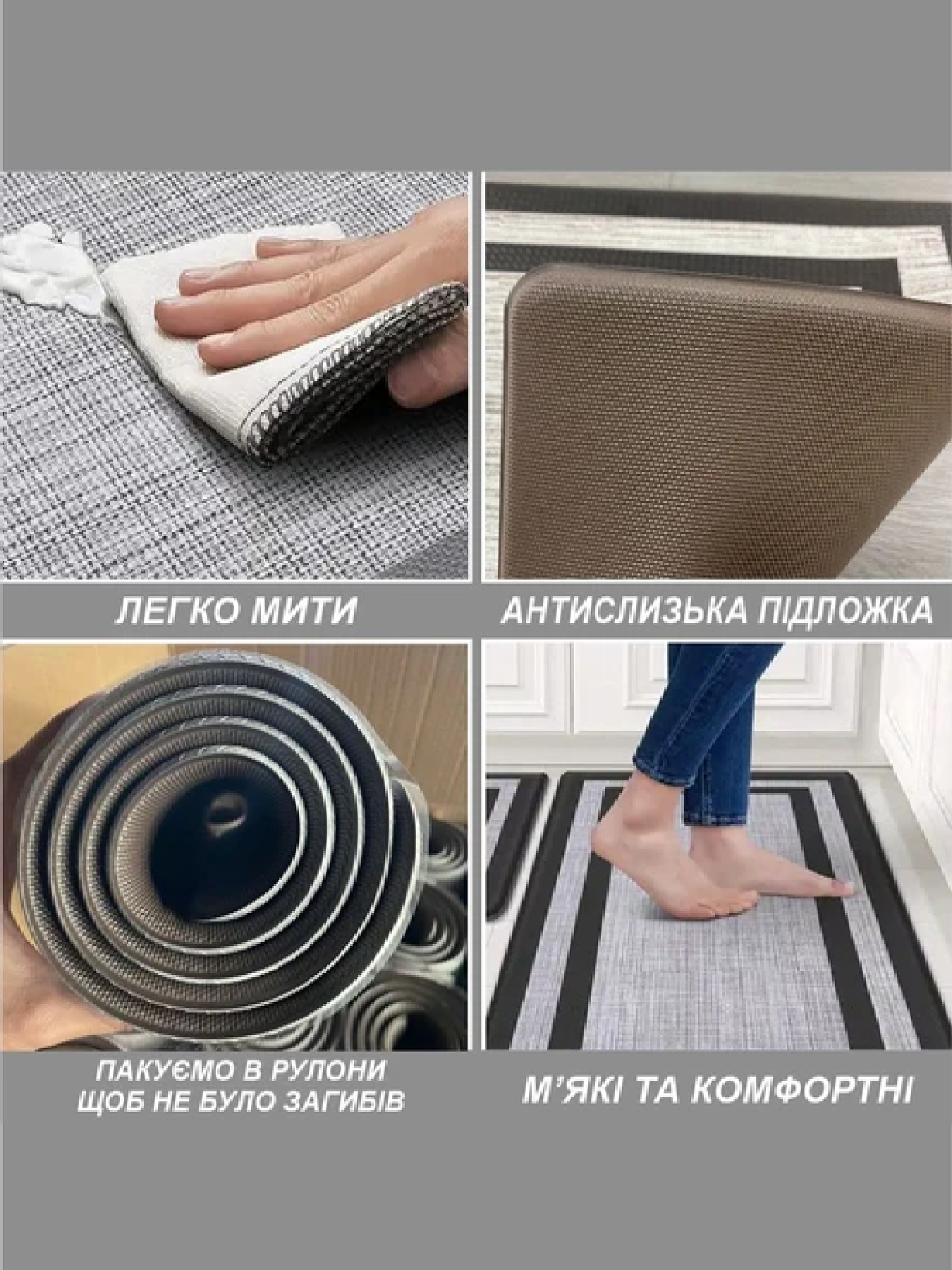 ЛЕГКО МИТИ

АНТИСЛИЗЬКА ПІДЛОЖКА

ПАКУЄМО В РУЛОНИ
ЩОБ НЕ БУЛО ЗАГИБІВ

М'ЯКІ ТА КОМФОРТНІ