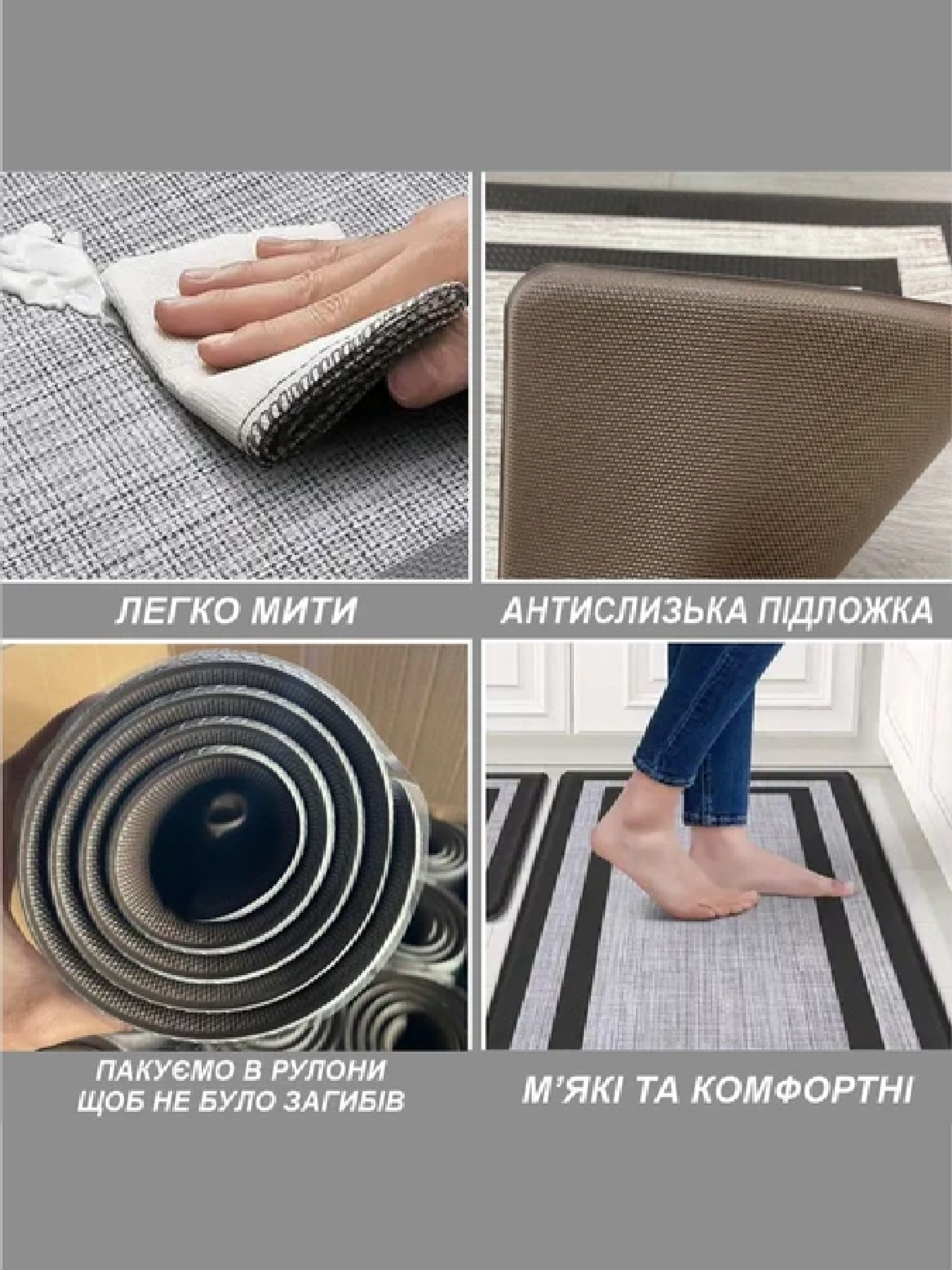 ЛЕГКО МИТИ

АНТИСЛИЗЬКА ПІДЛОЖКА

ПАКУЄМО В РУЛОНИ
ЩОБ НЕ БУЛО ЗАГИБІВ

М'ЯКІ ТА КОМФОРТНІ