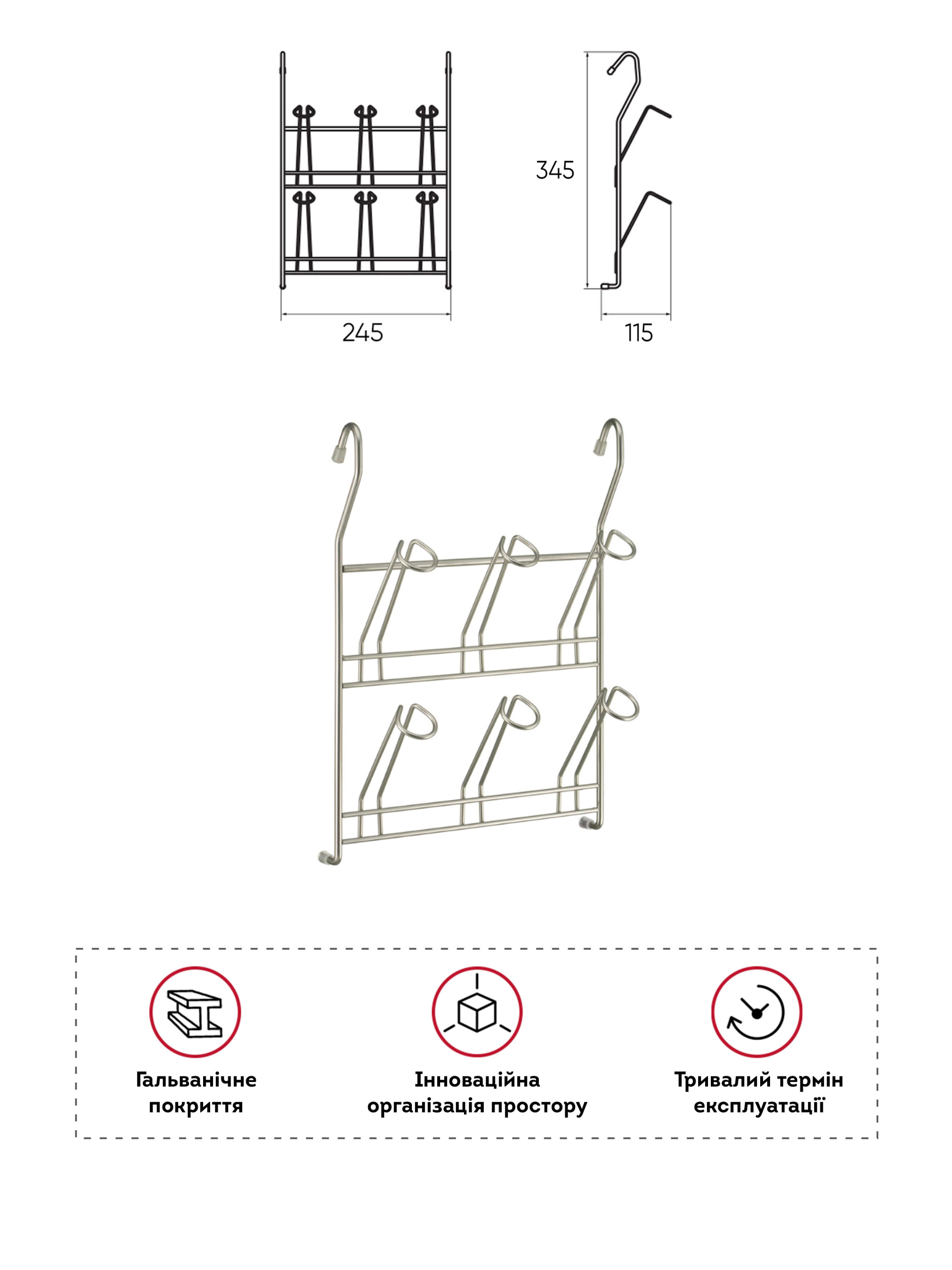 345

245

115

Гальванічне покриття

Інноваційна організація простору

Тривалий термін експлуатації