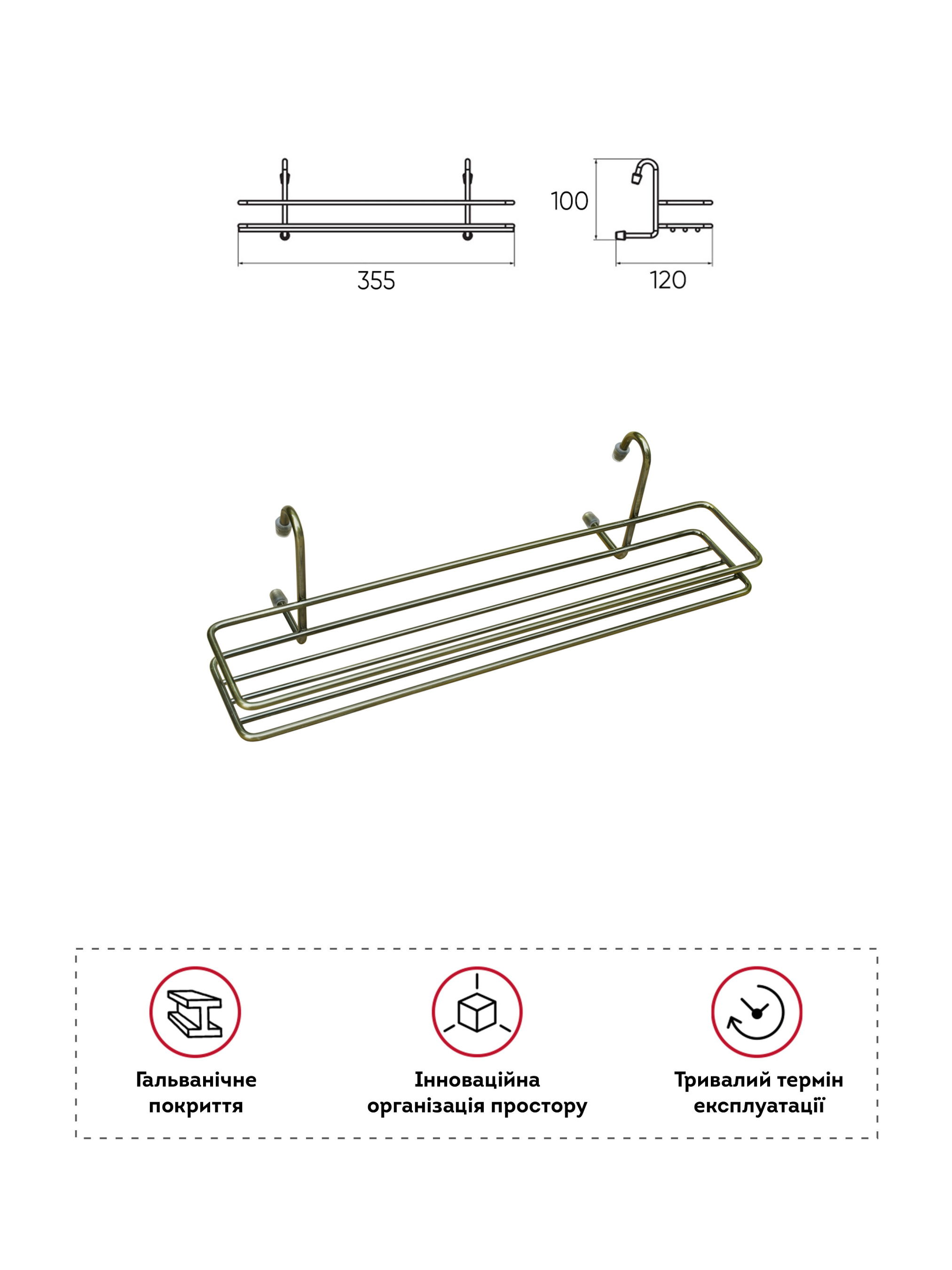 355

100

120

Гальванічне покриття

Інноваційна організація простору

Тривалий термін експлуатації