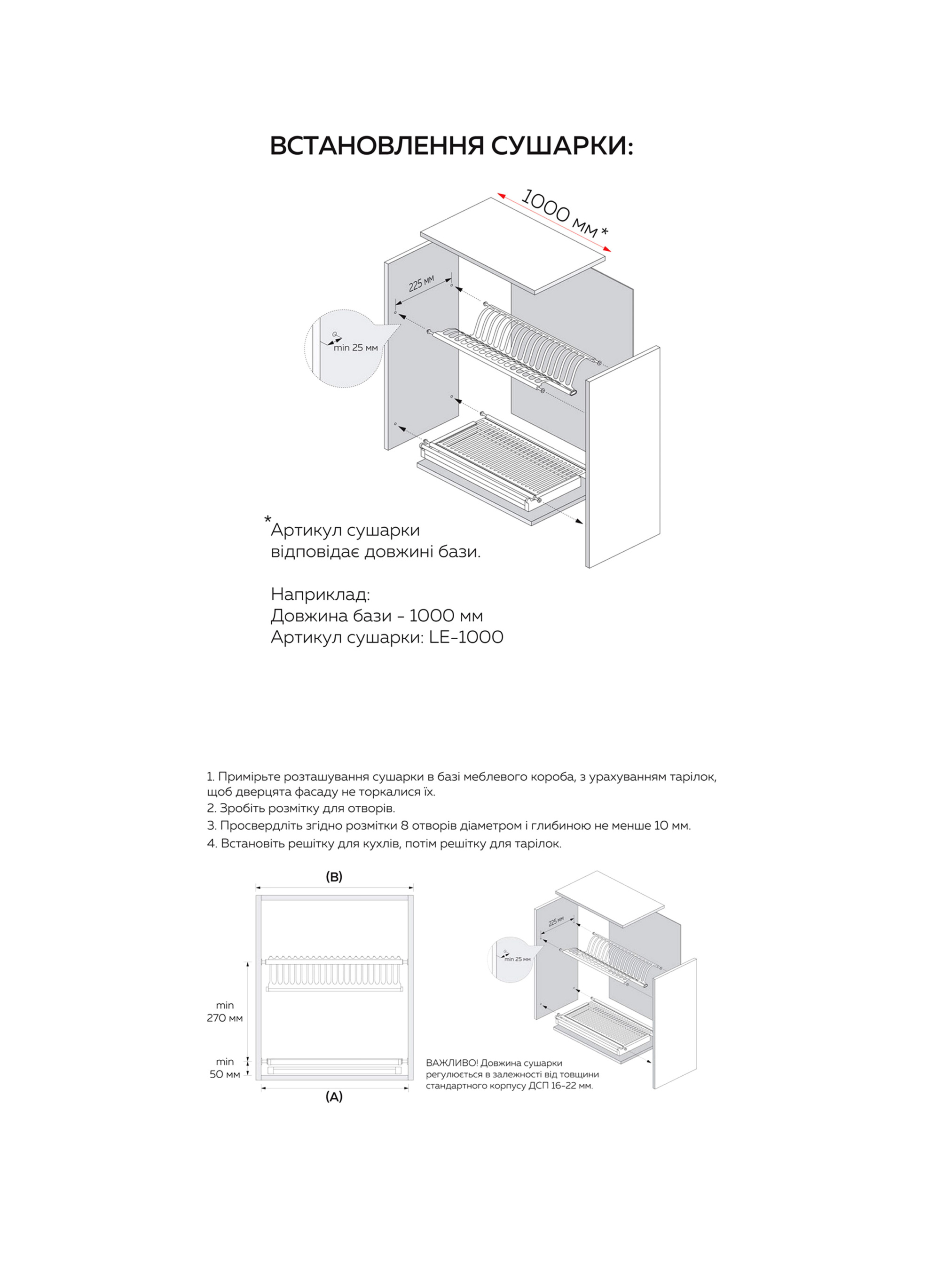 ВСТАНОВЛЕННЯ СУШАРКИ:

1000 мм *

225 мм

min 25 мм

*Артикул сушарки відповідає довжині бази.

Наприклад:
Довжина бази - 1000 мм
Артикул сушарки: LE-1000

1. Примірьте розташування сушарки в базі меблевого короба, з урахуванням тарілок, щоб дверцята фасаду не торкалися їх.
2. Зробіть розмітку для отворів.
3. Просвердліть згідно розмітки 8 отворів діаметром і глибиною не менше 10 мм.
4. Встановіть решітку для кухлів, потім решітку для тарілок.

(B)

min 270 мм

min 50 мм

(A)

225 мм

min 25 мм

ВАЖЛИВО! Довжина сушарки регулюється в залежності від товщини стандартного корпусу ДСП 16-22 мм.