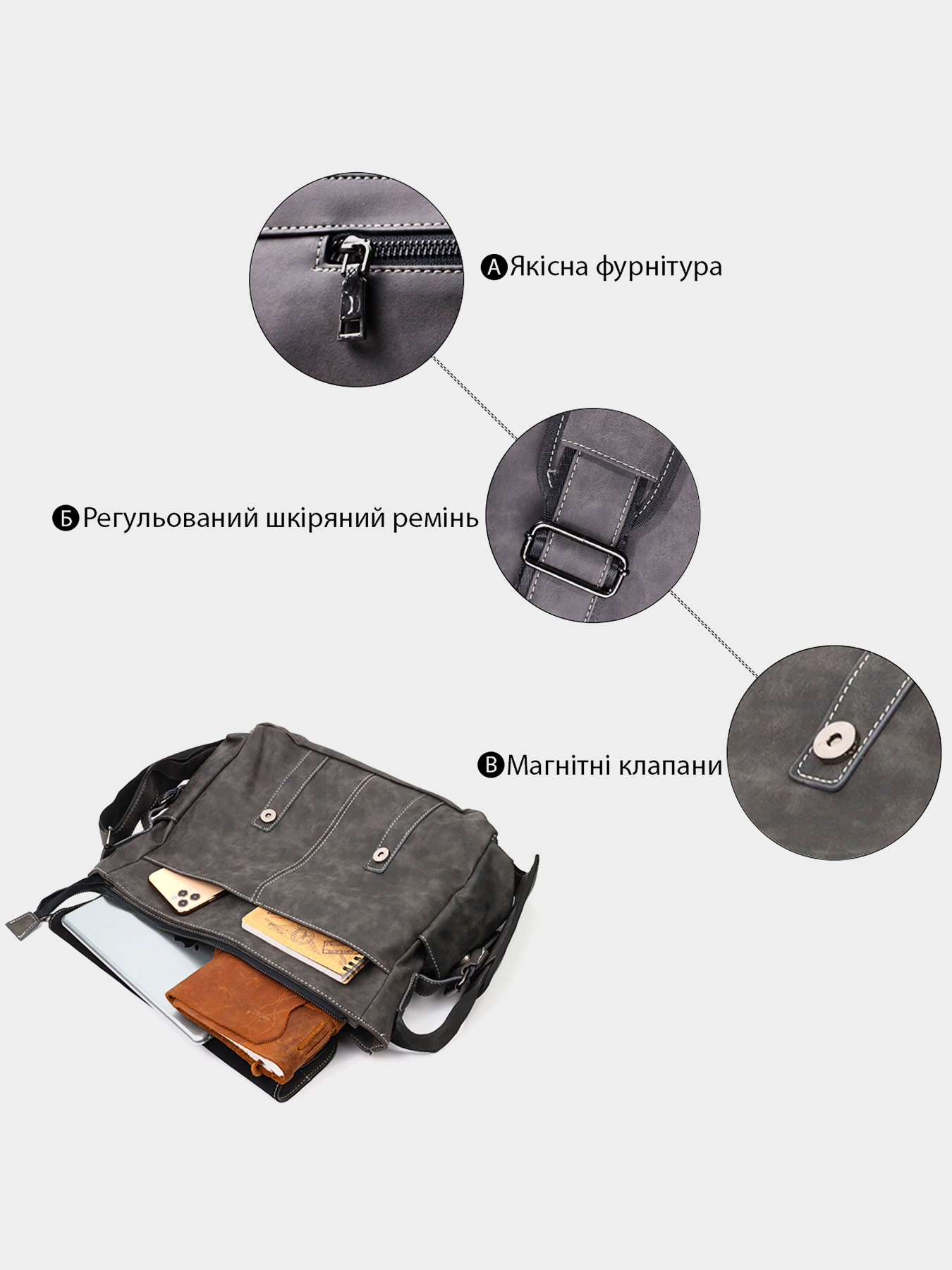 А Якісна фурнітура

Б Регульований шкіряний ремінь

В Магнітні клапани