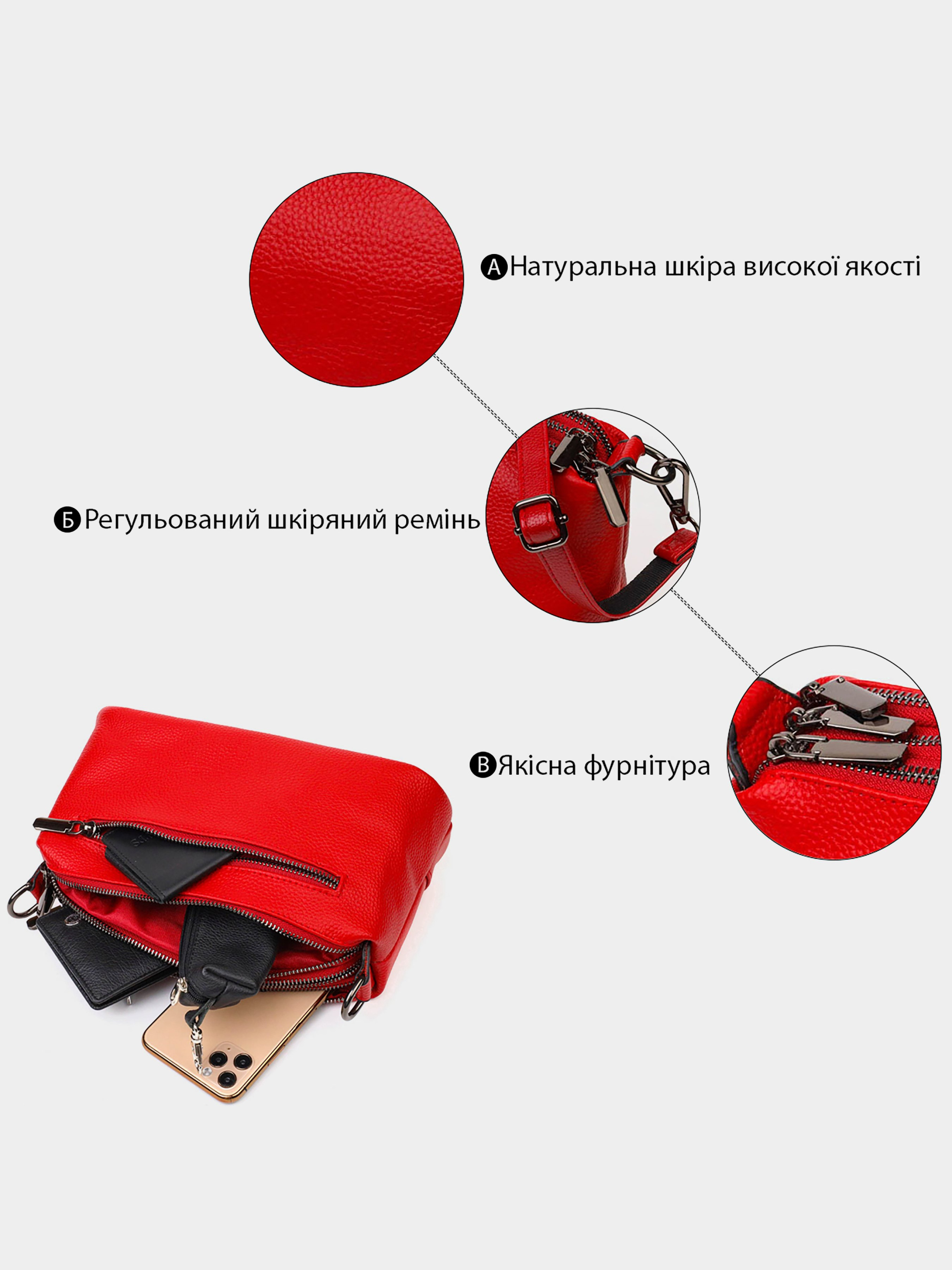 А Натуральна шкіра високої якості

Б Регульований шкіряний ремінь

В Якісна фурнітура