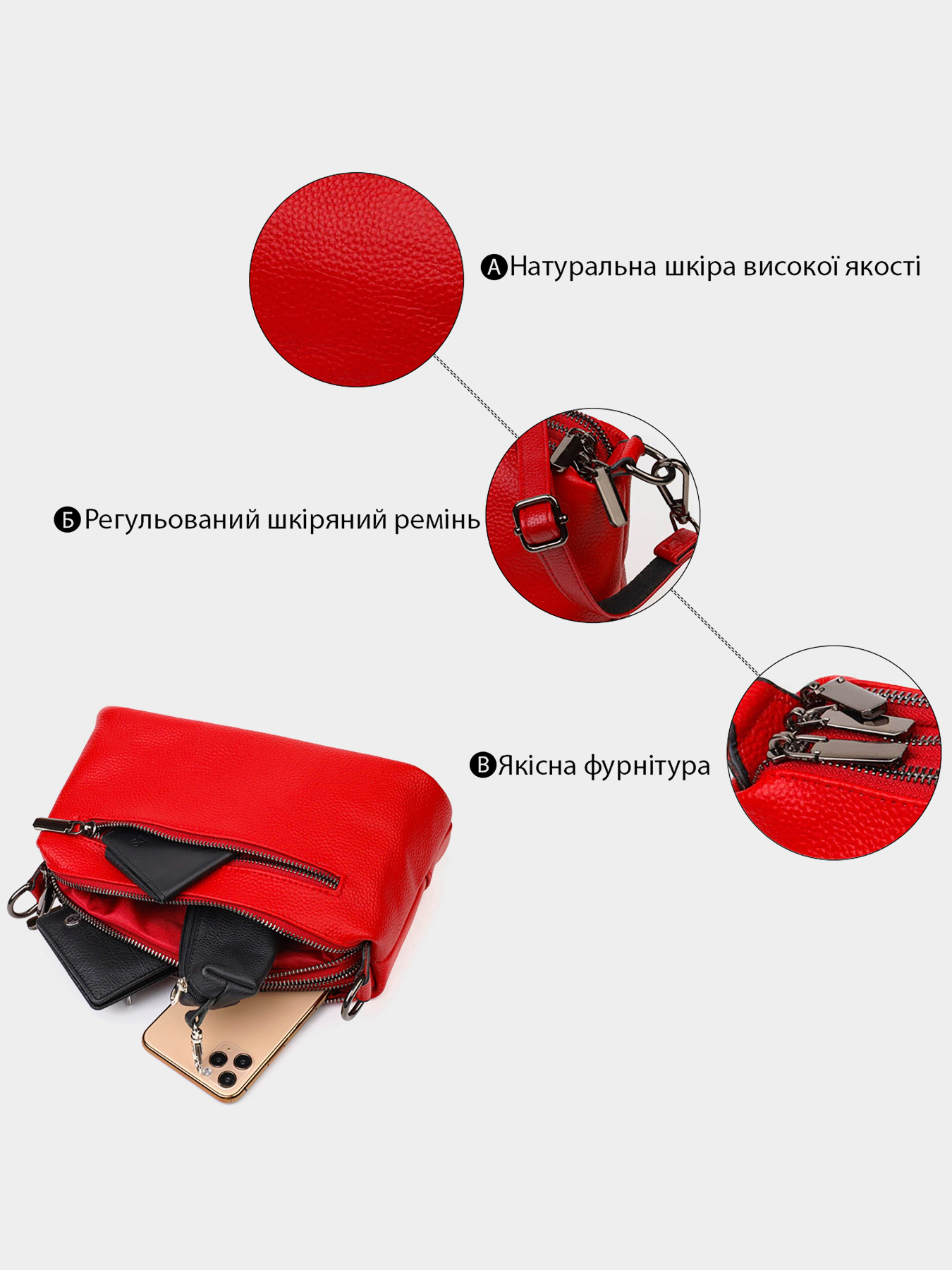 А Натуральна шкіра високої якості

Б Регульований шкіряний ремінь

В Якісна фурнітура