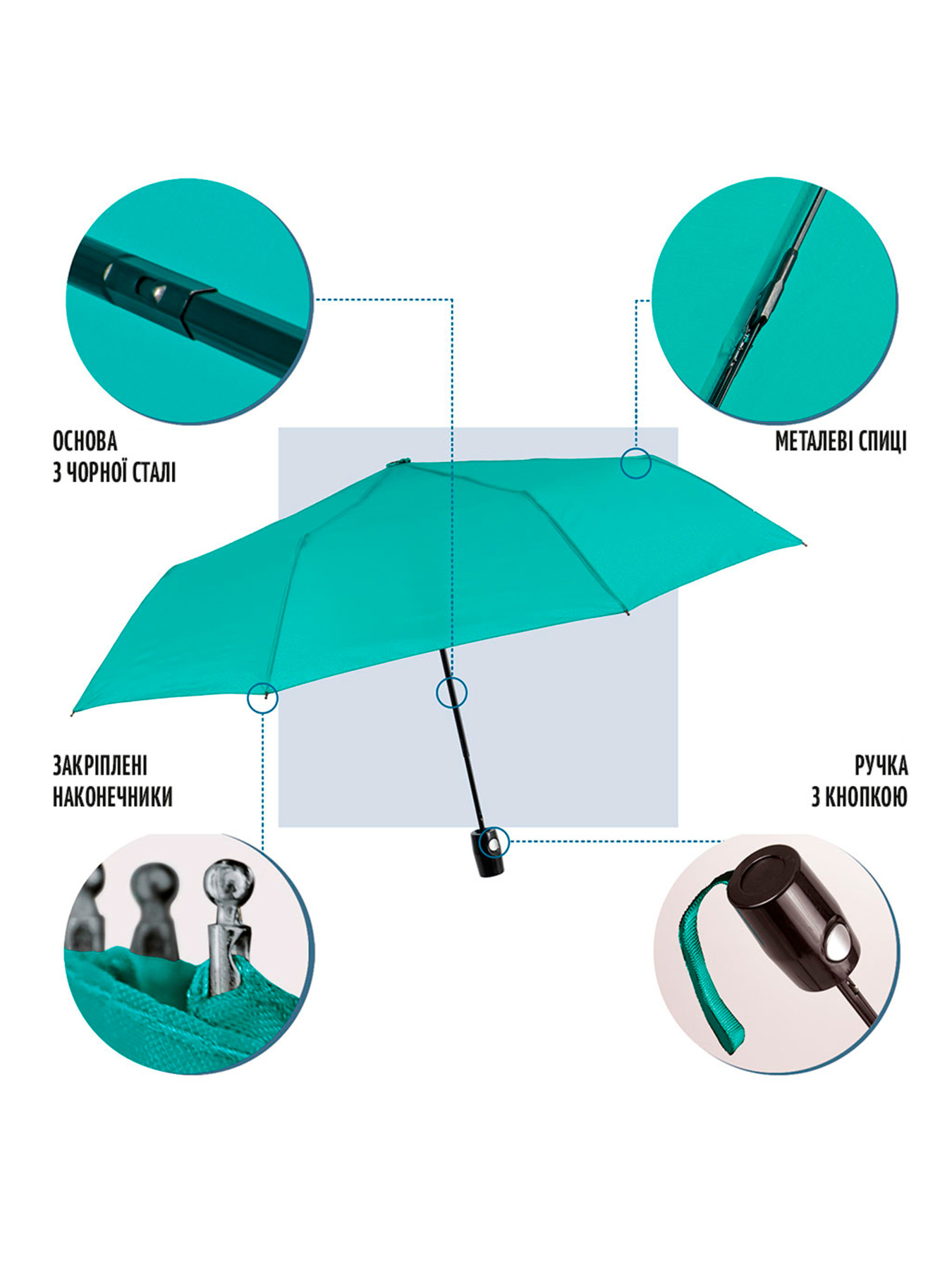 ОСНОВА
З ЧОРНОЇ СТАЛІ

МЕТАЛЕВІ СПИЦІ

ЗАКРІПЛЕНІ
НАКОНЕЧНИКИ

РУЧКА
З КНОПКОЮ