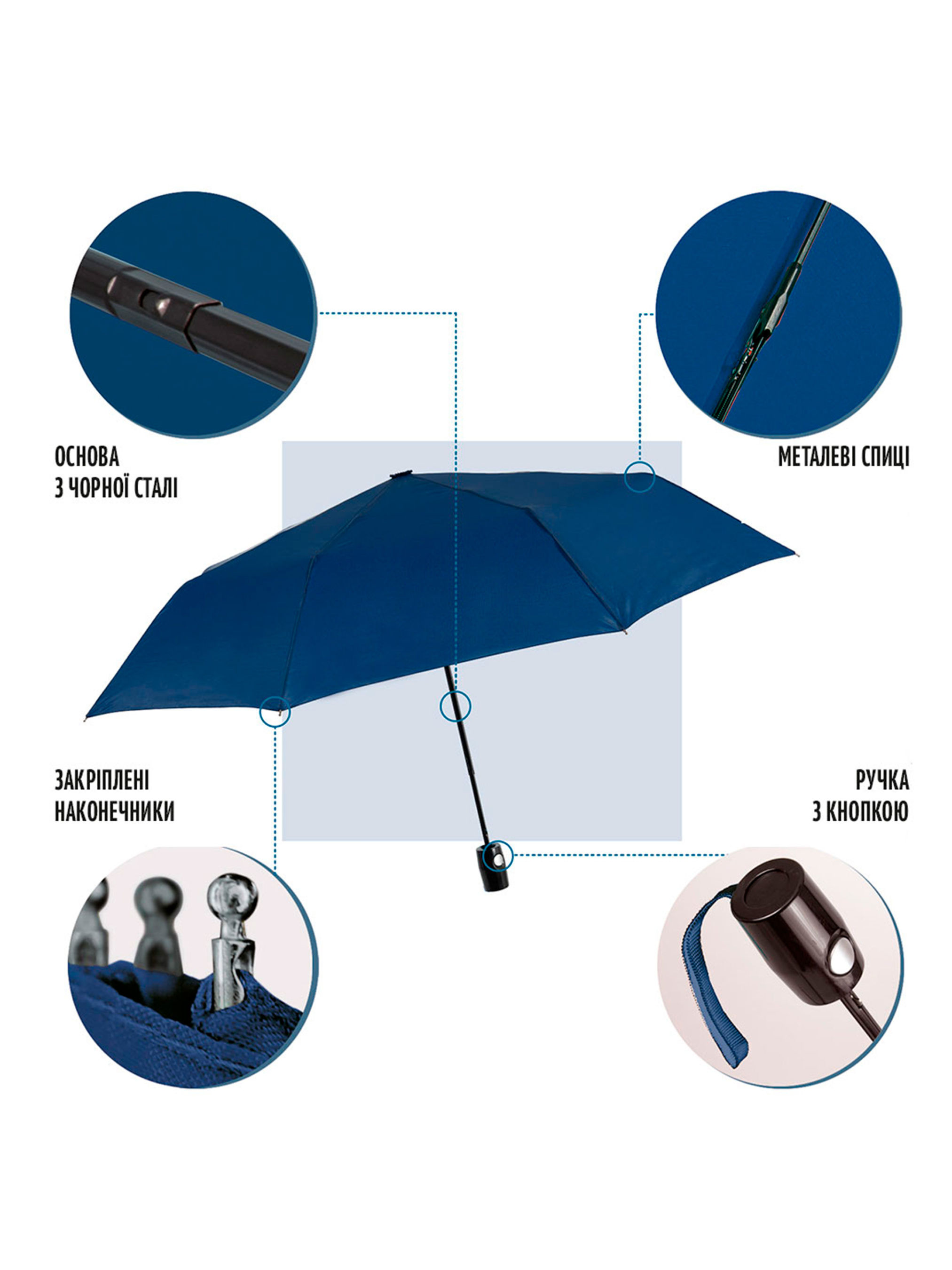 ОСНОВА
З ЧОРНОЇ СТАЛІ

МЕТАЛЕВІ СПИЦІ

ЗАКРІПЛЕНІ
НАКОНЕЧНИКИ

РУЧКА
З КНОПКОЮ