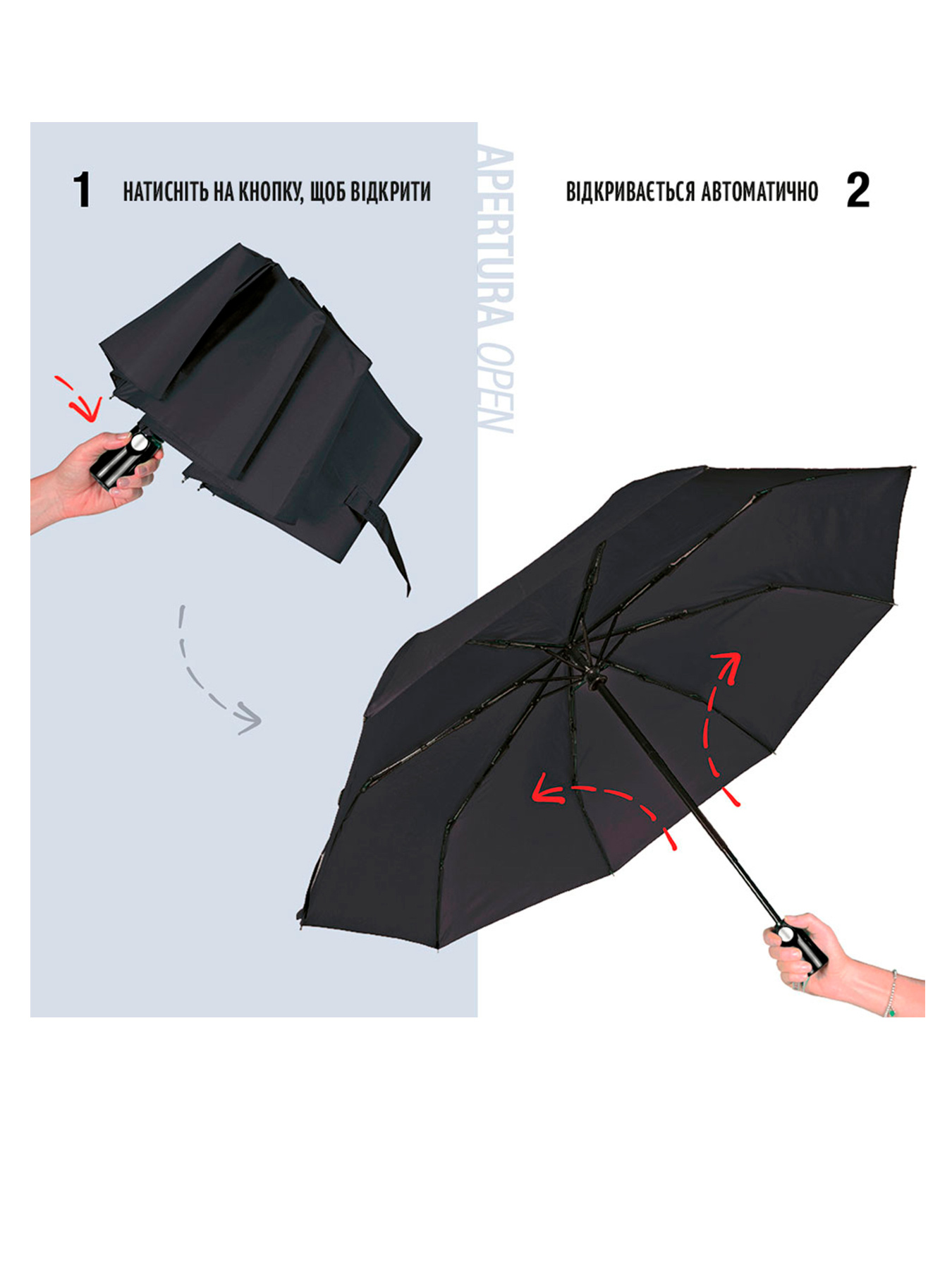 1 НАТИСНІТЬ НА КНОПКУ, ЩОБ ВІДКРИТИ

APERTURA OPEN

ВІДКРИВАЄТЬСЯ АВТОМАТИЧНО 2