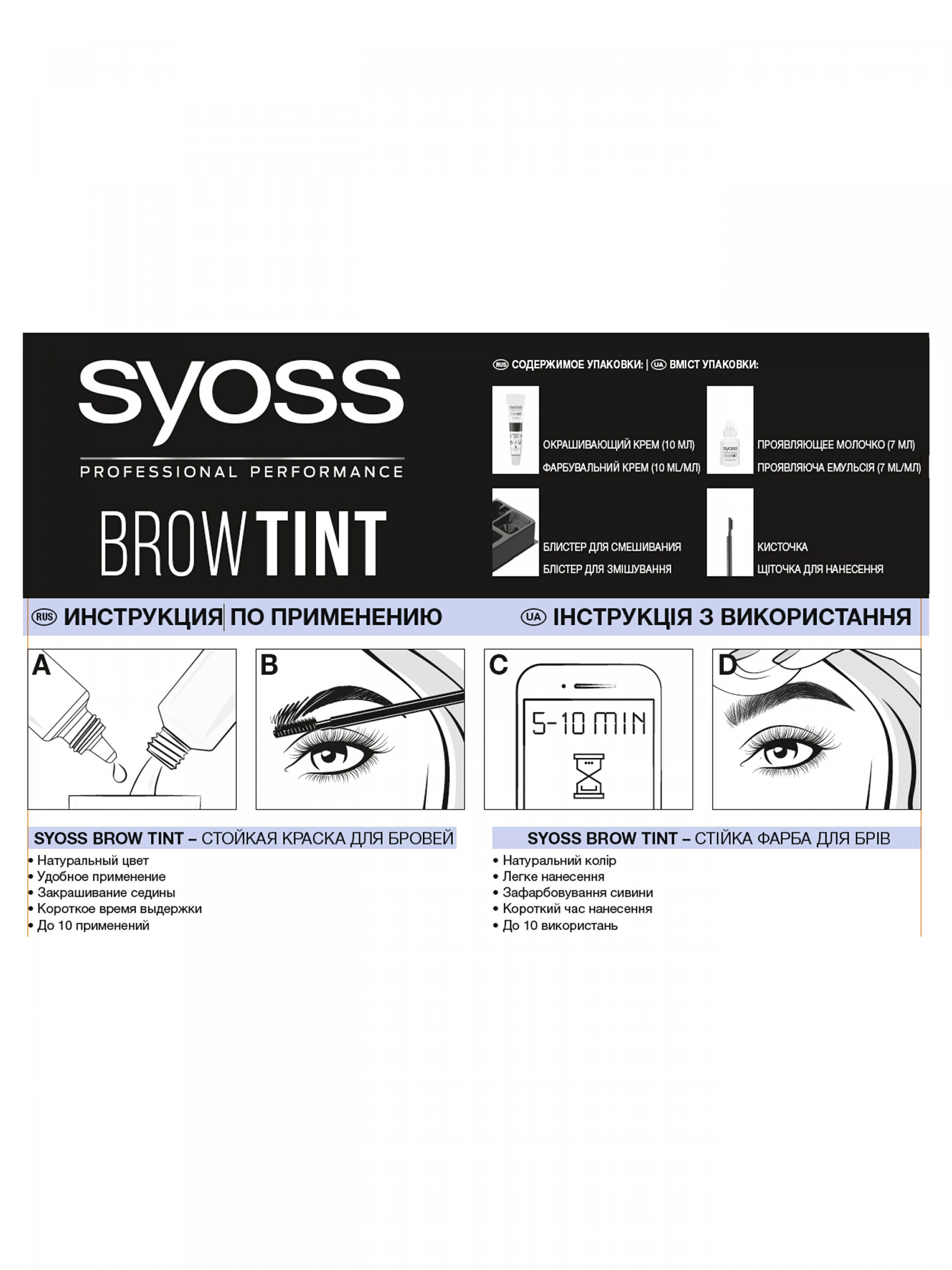 syoss
PROFESSIONAL PERFORMANCE
BROW TINT

RUS СОДЕРЖИМОЕ УПАКОВКИ: | UA ВМІСТ УПАКОВКИ:

ОКРАШИВАЮЩИЙ КРЕМ (10 МЛ)
ФАРБУВАЛЬНИЙ КРЕМ (10 ML/МЛ)

ПРОЯВЛЯЮЩЕЕ МОЛОЧКО (7 МЛ)
ПРОЯВЛЯЮЧА ЕМУЛЬСІЯ (7 ML/МЛ)

БЛИСТЕР ДЛЯ СМЕШИВАНИЯ
БЛІСТЕР ДЛЯ ЗМІШУВАННЯ

КИСТОЧКА
ЩІТОЧКА ДЛЯ НАНЕСЕННЯ

RUS ИНСТРУКЦИЯ ПО ПРИМЕНЕНИЮ

UA ІНСТРУКЦІЯ З ВИКОРИСТАННЯ

A

B

C
5-10 MIN

D

SYOSS BROW TINT – СТОЙКАЯ КРАСКА ДЛЯ БРОВЕЙ
• Натуральный цвет
• Удобное применение
• Закрашивание седины
• Короткое время выдержки
• До 10 применений

SYOSS BROW TINT – СТІЙКА ФАРБА ДЛЯ БРІВ
• Натуральний колір
• Легке нанесення
• Зафарбовування сивини
• Короткий час нанесення
• До 10 використань